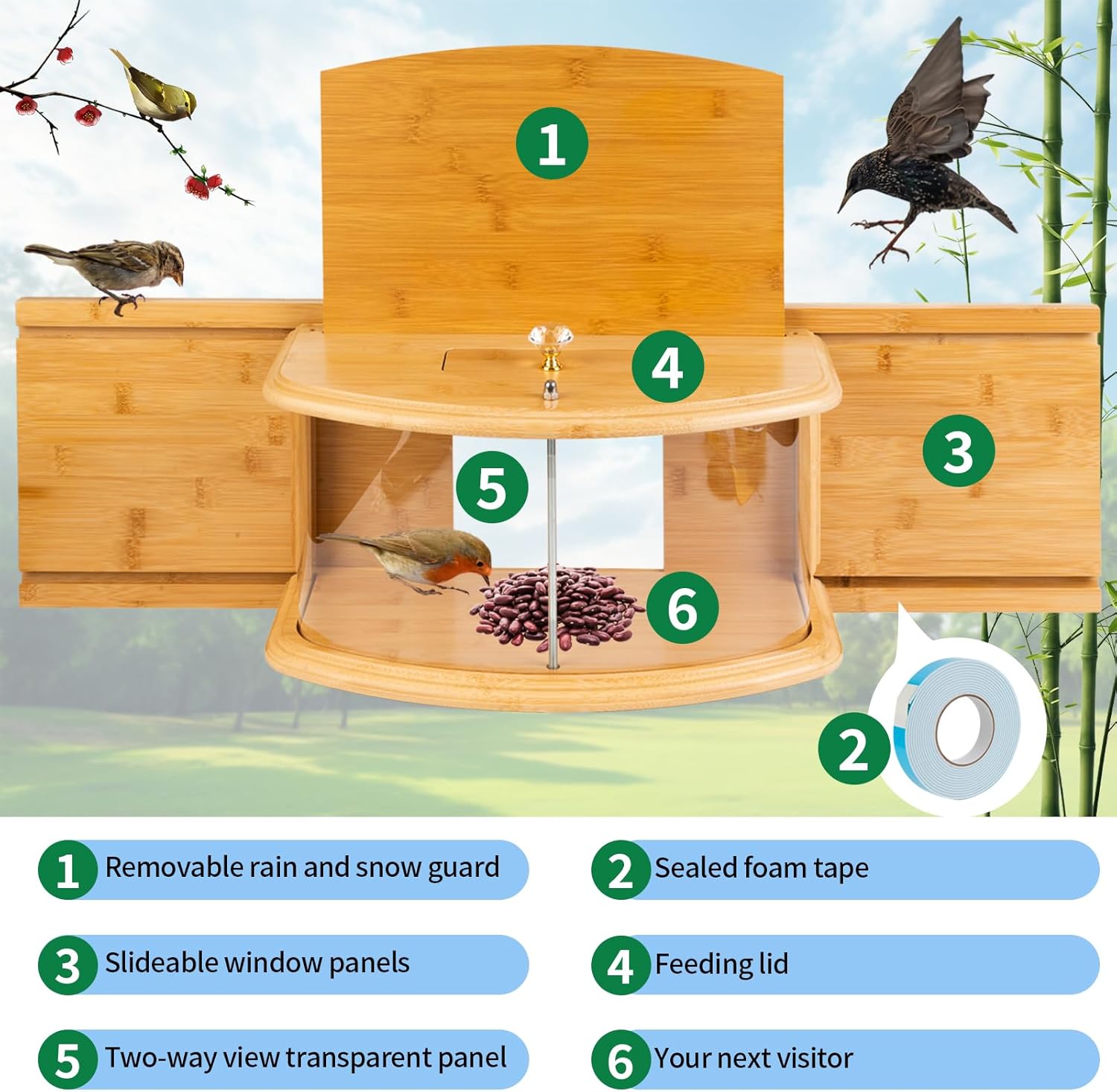 1

4

3

5

6

2

1 Removable rain and snow guard

2 Sealed foam tape

3 Slideable window panels

4 Feeding lid

5 Two-way view transparent panel

6 Your next visitor